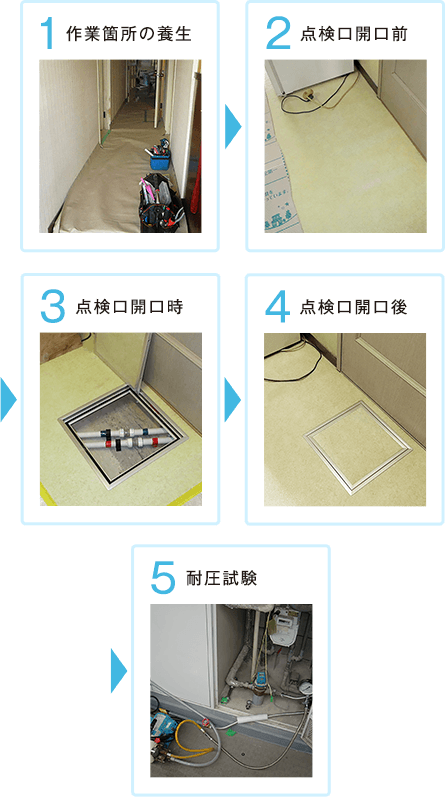 1 作業箇所の養生

2 点検口開口前

3 点検口開口時

4 点検口開口後

5 耐圧試験