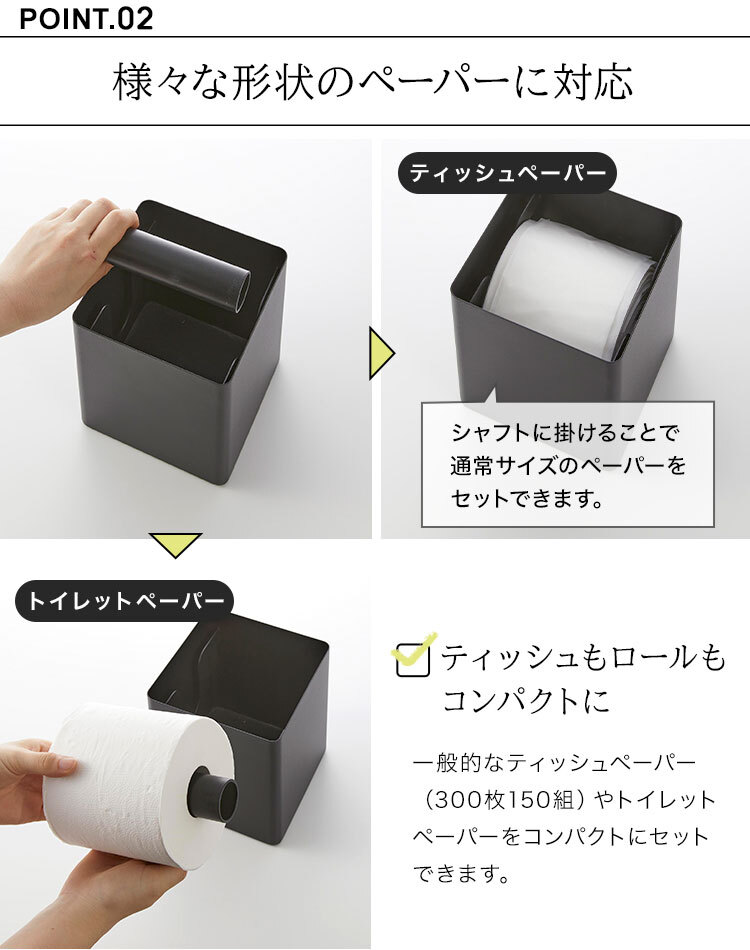 POINT.02

様々な形状のペーパーに対応

ティッシュペーパー

シャフトに掛けることで通常サイズのペーパーをセットできます。

トイレットペーパー

ティッシュもロールもコンパクトに

一般的なティッシュペーパー（300枚150組）やトイレットペーパーをコンパクトにセットできます。