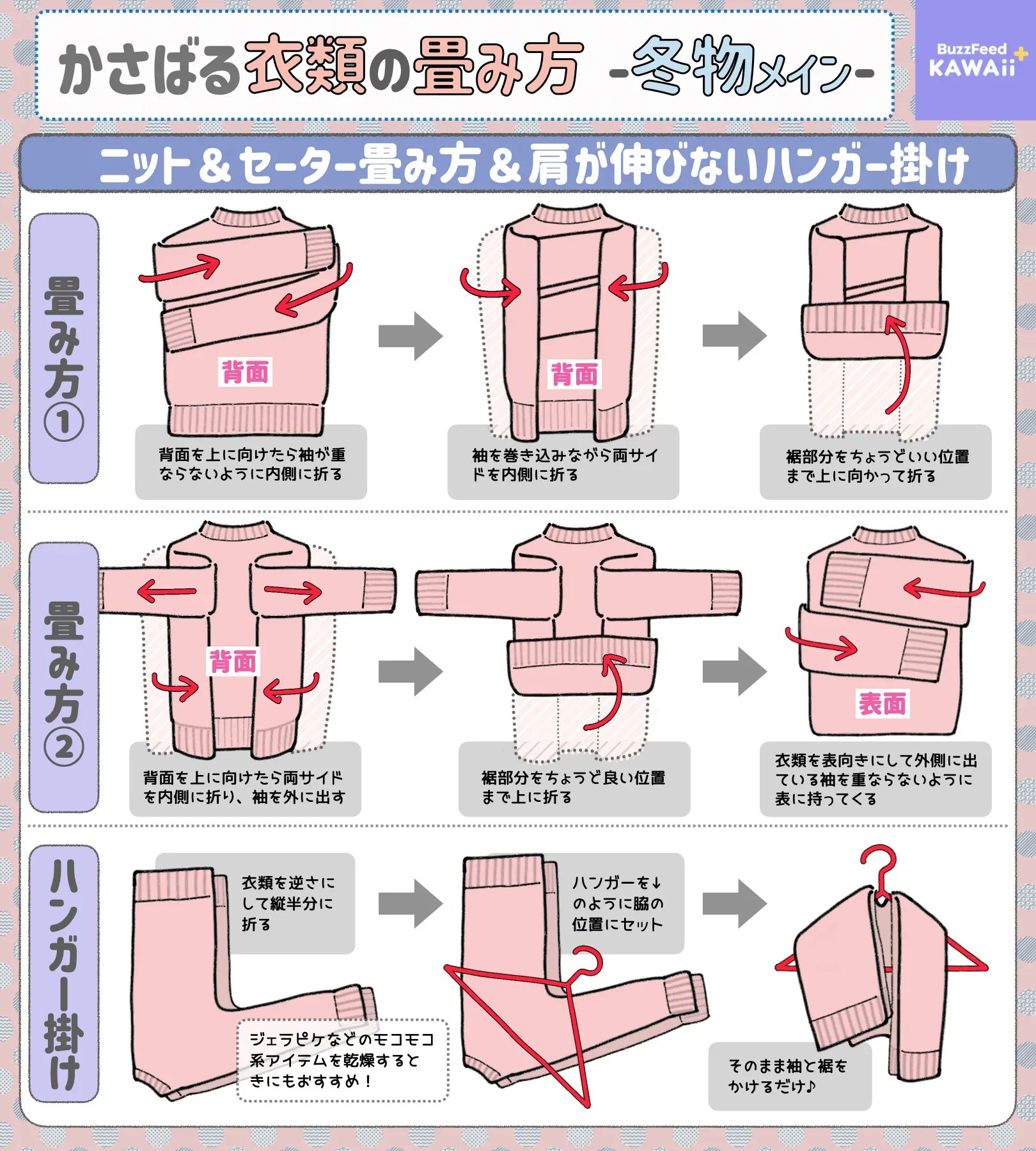 かさばる衣類の畳み方 -冬物メイン-

BuzzFeed KAWAii

ニット＆セーター畳み方＆肩が伸びないハンガー掛け

畳み方①

背面

背面を上に向けたら袖が重ならないように内側に折る

背面

袖を巻き込みながら両サイドを内側に折る

裾部分をちょうどいい位置まで上に向かって折る

畳み方②

背面

背面を上に向けたら両サイドを内側に折り、袖を外に出す

裾部分をちょうど良い位置まで上に折る

表面

衣類を表向きにして外側に出ている袖を重ならないように表に持ってくる

ハンガー掛け

衣類を逆さにして縦半分に折る

ジェラピケなどのモコモコ系アイテムを乾燥するときにもおすすめ！

ハンガーを↓のように脇の位置にセット

そのまま袖と裾をかけるだけ♪