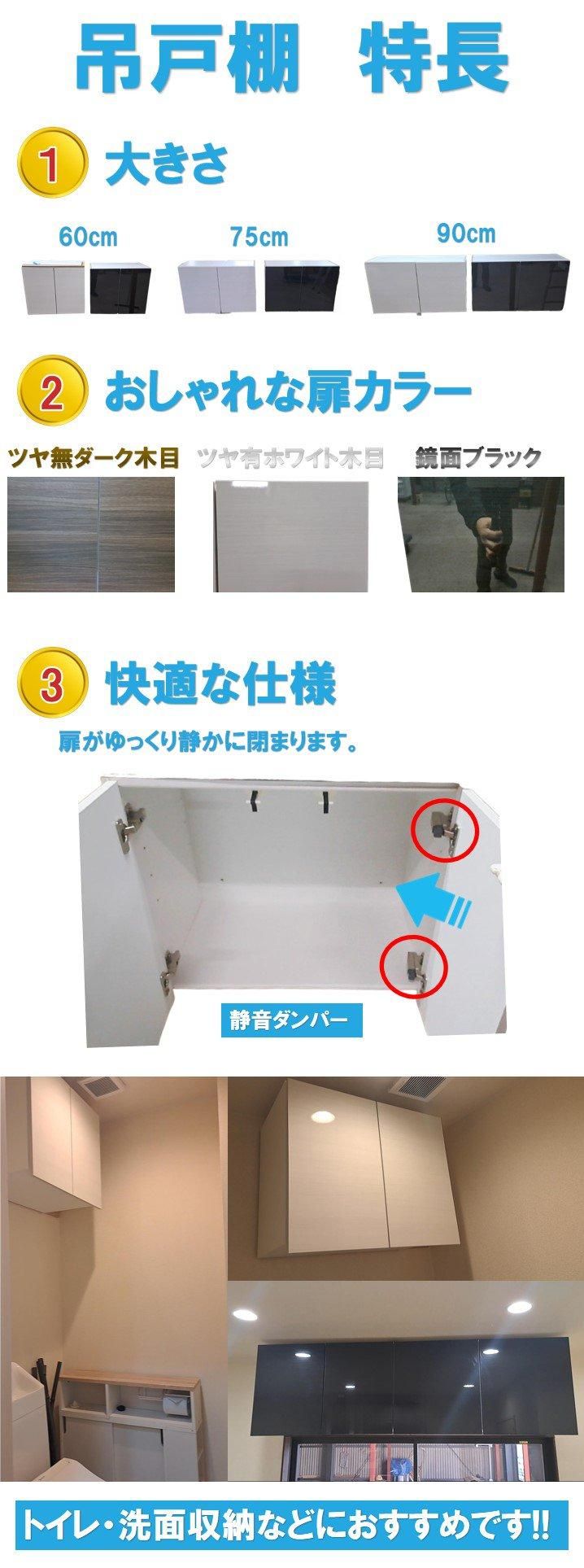 吊戸棚　特長

1 大きさ

60cm

75cm

90cm

2 おしゃれな扉カラー

ツヤ無ダーク木目

ツヤ有ホワイト木目

鏡面ブラック

3 快適な仕様

扉がゆっくり静かに閉まります。

静音ダンパー

トイレ・洗面収納などにおすすめです!!