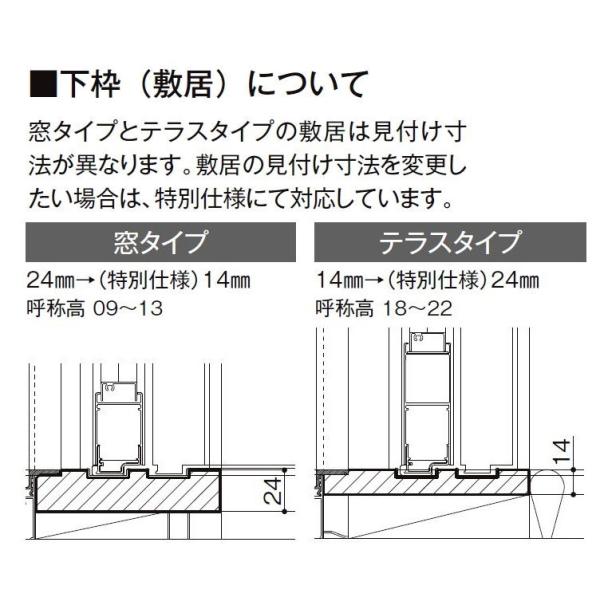 ■下枠（敷居）について

窓タイプとテラスタイプの敷居は見付け寸法が異なります。敷居の見付け寸法を変更したい場合は、特別仕様にて対応しています。

窓タイプ

24㎜→（特別仕様）14㎜
呼称高 09～13

24

テラスタイプ

14㎜→（特別仕様）24㎜
呼称高 18～22

14