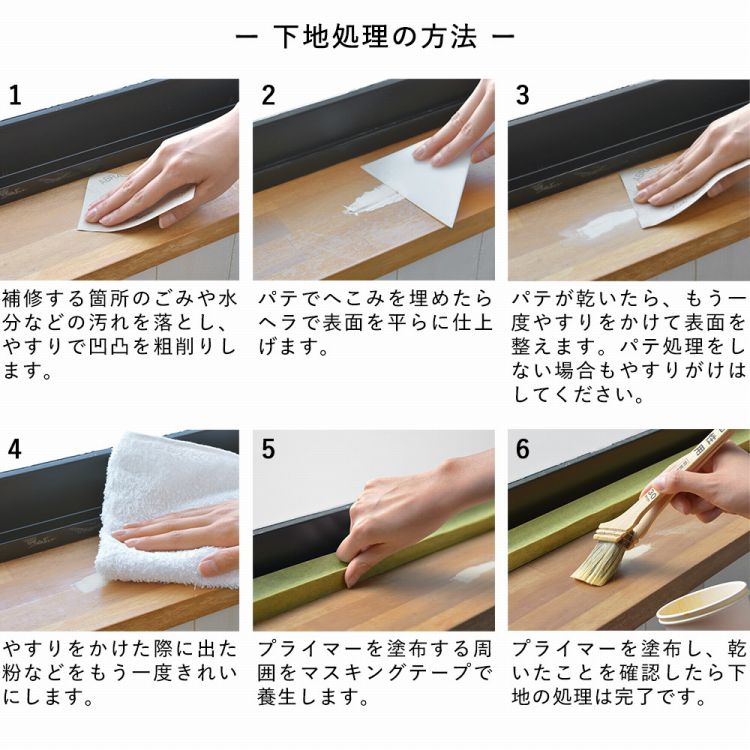 ー 下地処理の方法 ー

1

補修する箇所のごみや水分などの汚れを落とし、やすりで凹凸を粗削りします。

2

パテでへこみを埋めたらヘラで表面を平らに仕上げます。

3

パテが乾いたら、もう一度やすりをかけて表面を整えます。パテ処理をしない場合もやすりがけはしてください。

4

やすりをかけた際に出た粉などをもう一度きれいにします。

5

プライマーを塗布する周囲をマスキングテープで養生します。

6

プライマーを塗布し、乾いたことを確認したら下地の処理は完了です。