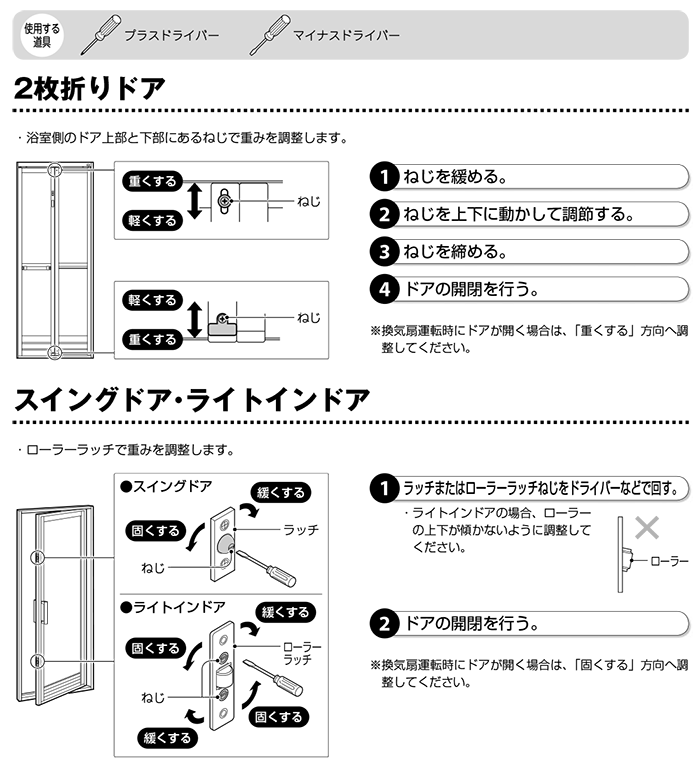 使用する道具 プラスドライバー マイナスドライバー

2枚折りドア

・浴室側のドア上部と下部にあるねじで重みを調整します。

重くする
軽くする
ねじ

軽くする
重くする
ねじ

1 ねじを緩める。
2 ねじを上下に動かして調節する。
3 ねじを締める。
4 ドアの開閉を行う。

※換気扇運転時にドアが開く場合は、「重くする」方向へ調整してください。

スイングドア・ライトインドア

・ローラーラッチで重みを調整します。

●スイングドア
緩くする
固くする
ラッチ
ねじ

●ライトインドア
緩くする
固くする
ローラーラッチ
ねじ
固くする
緩くする

1 ラッチまたはローラーラッチねじをドライバーなどで回す。
・ライトインドアの場合、ローラーの上下が傾かないように調整してください。
ローラー

2 ドアの開閉を行う。

※換気扇運転時にドアが開く場合は、「固くする」方向へ調整してください。