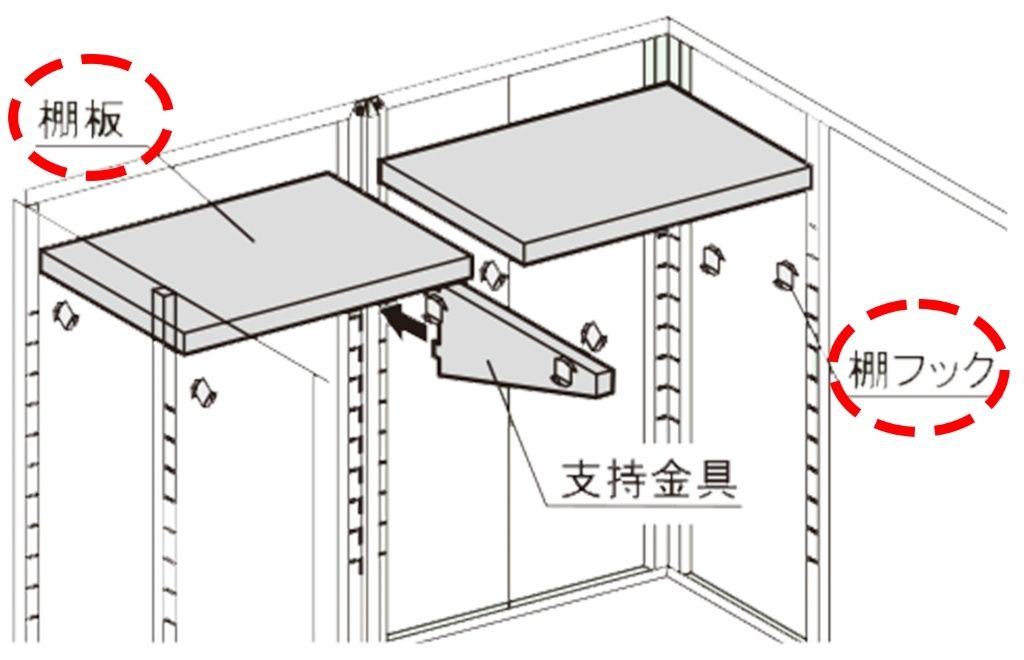 棚板

棚フック

支持金具