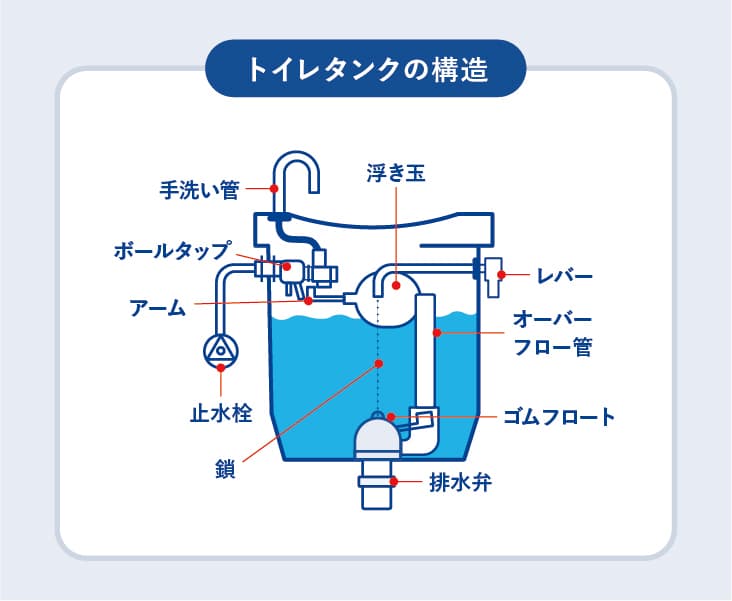 トイレタンクの構造

手洗い管

浮き玉

ボールタップ

レバー

アーム

オーバーフロー管

止水栓

ゴムフロート

鎖

排水弁