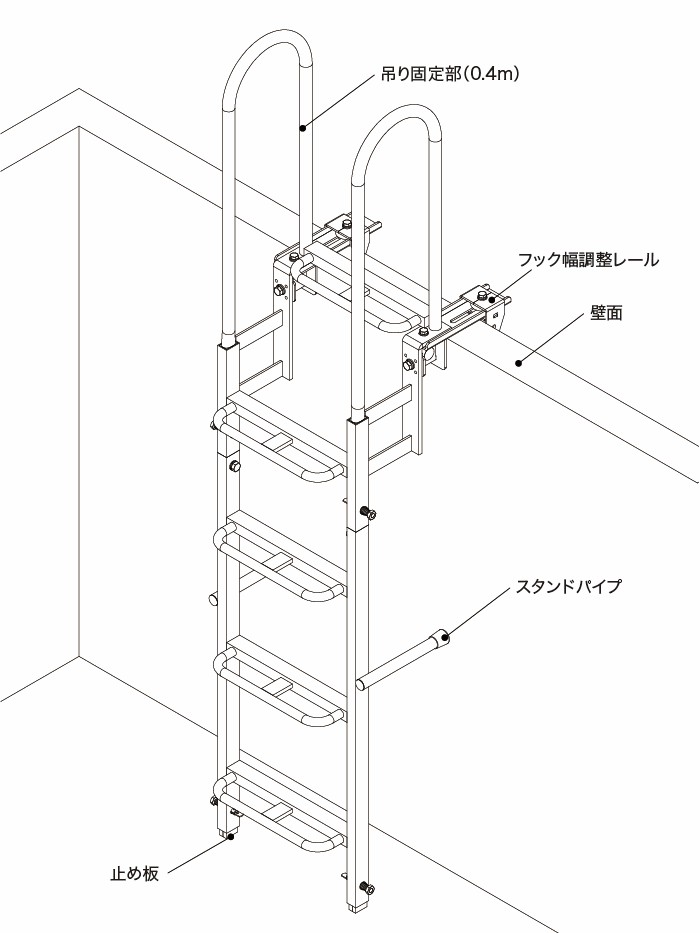 吊り固定部(0.4m)

フック幅調整レール

壁面

スタンドパイプ

止め板