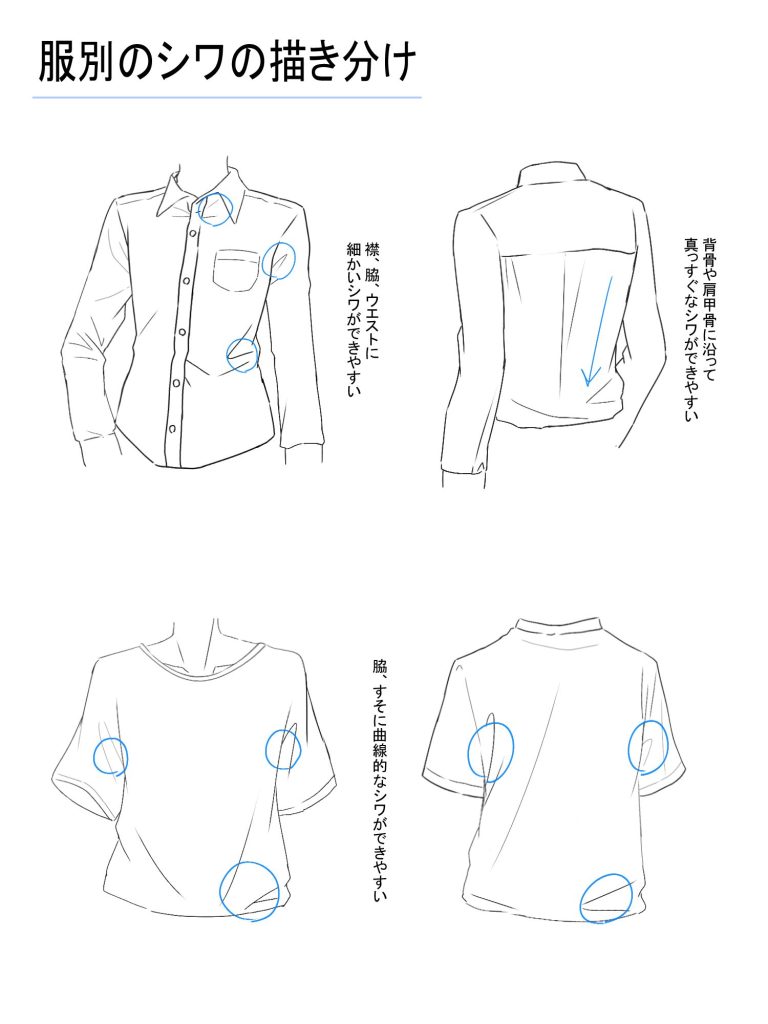 服別のシワの描き分け

襟、脇、ウエストに細かいシワができやすい

背骨や肩甲骨に沿って真っすぐなシワができやすい

脇、すそに曲線的なシワができやすい