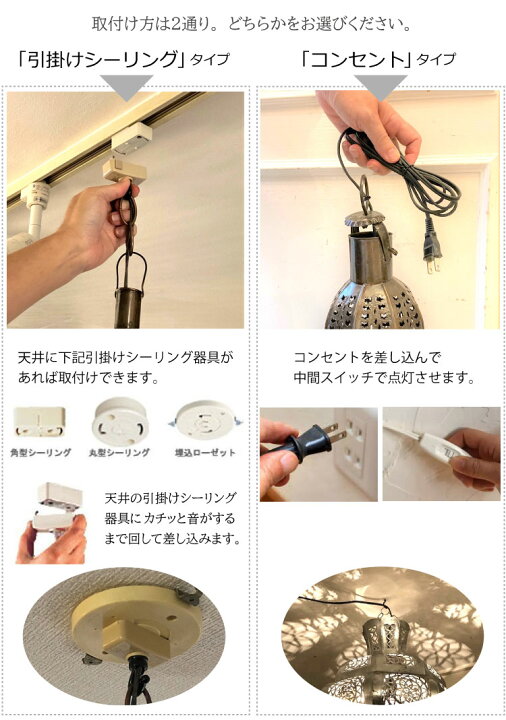 取付け方は2通り。どちらかをお選びください。

「引掛けシーリング」タイプ

天井に下記引掛けシーリング器具があれば取付けできます。

角型シーリング

丸型シーリング

埋込ローゼット

天井の引掛けシーリング器具にカチッと音がするまで回して差し込みます。

「コンセント」タイプ

コンセントを差し込んで中間スイッチで点灯させます。