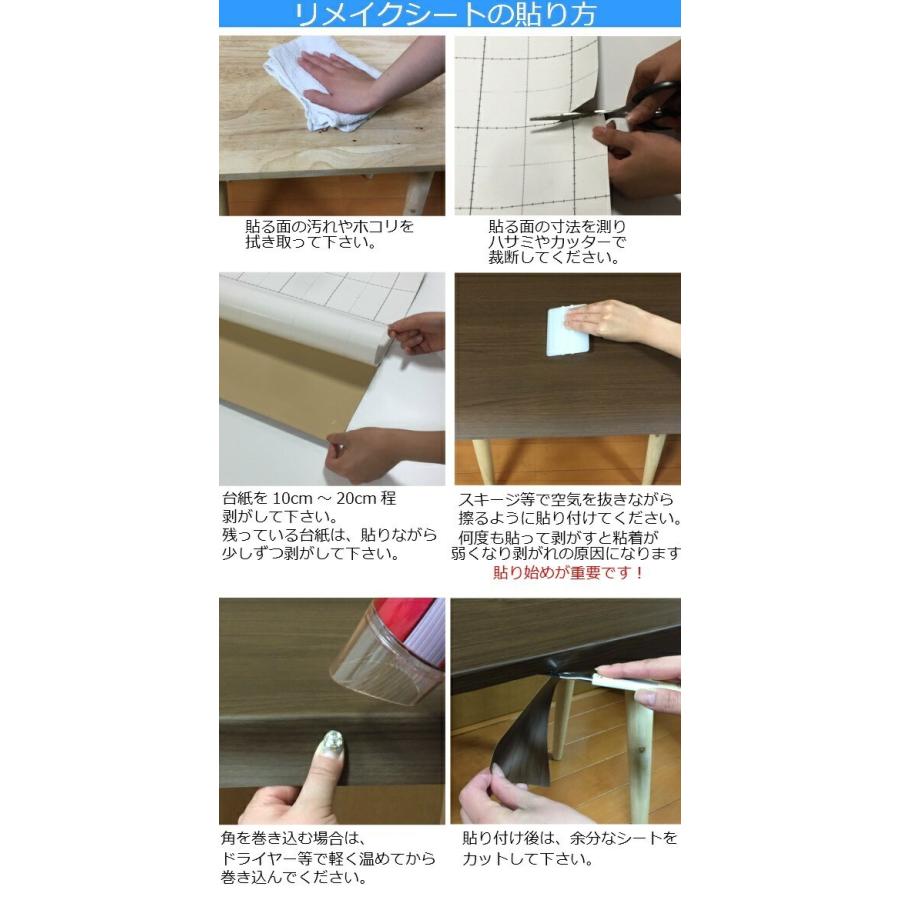 リメイクシートの貼り方

貼る面の汚れやホコリを拭き取って下さい。

貼る面の寸法を測りハサミやカッターで裁断してください。

台紙を 10cm ~ 20cm 程剥がして下さい。
残っている台紙は、貼りながら少しずつ剥がして下さい。

スキージ等で空気を抜きながら擦るように貼り付けてください。
何度も貼って剥がすと粘着が弱くなり剥がれの原因になります
貼り始めが重要です！

角を巻き込む場合は、ドライヤー等で軽く温めてから巻き込んでください。

貼り付け後は、余分なシートをカットして下さい。