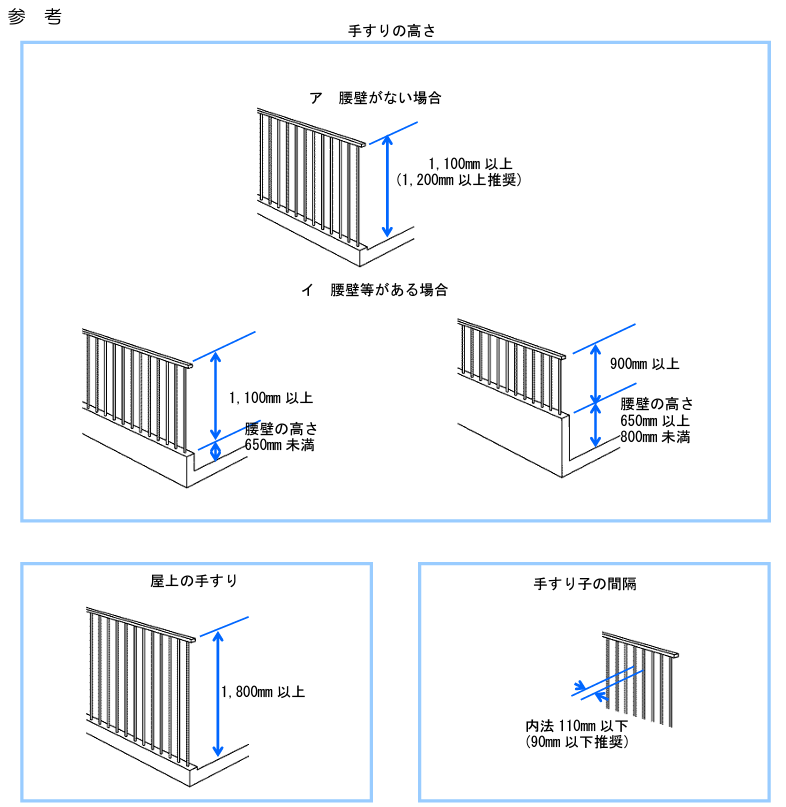 参　考

手すりの高さ

ア　腰壁がない場合

1,100㎜ 以上
(1,200㎜ 以上推奨)

イ　腰壁等がある場合

1,100㎜ 以上

腰壁の高さ
650㎜ 未満

900㎜ 以上

腰壁の高さ
650㎜ 以上
800㎜ 未満

屋上の手すり

1,800㎜ 以上

手すり子の間隔

内法 110㎜ 以下
(90㎜ 以下推奨)