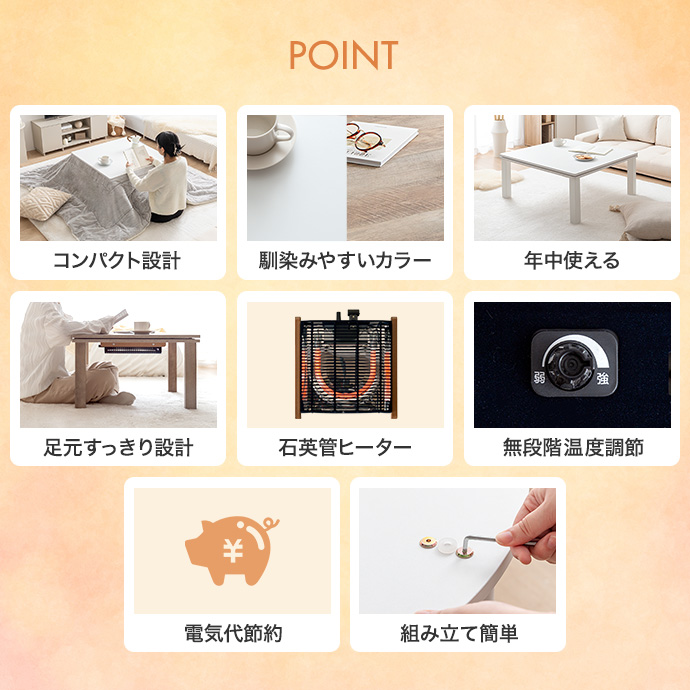 POINT

コンパクト設計

馴染みやすいカラー

年中使える

足元すっきり設計

石英管ヒーター

弱
強

無段階温度調節

¥

電気代節約

組み立て簡単