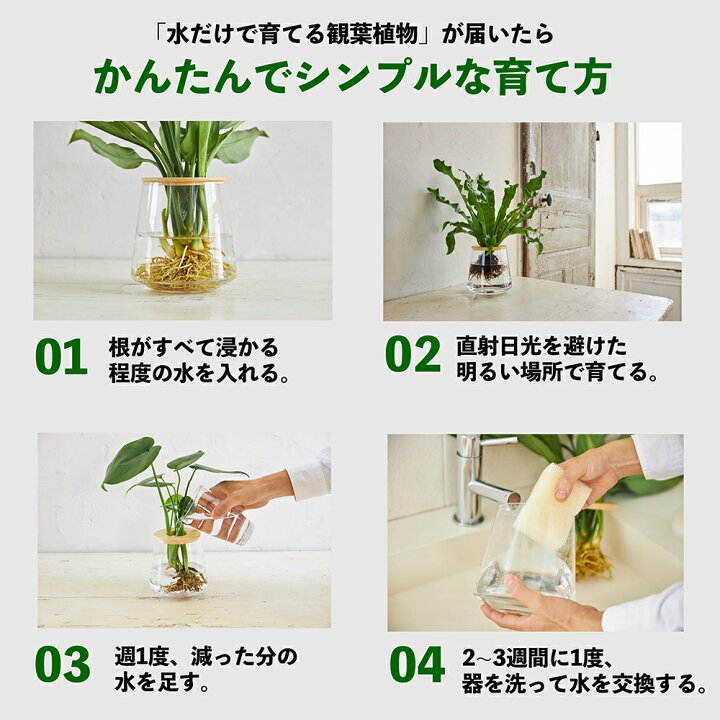 「水だけで育てる観葉植物」が届いたら
かんたんでシンプルな育て方

01 根がすべて浸かる程度の水を入れる。

02 直射日光を避けた明るい場所で育てる。

03 週1度、減った分の水を足す。

04 2〜3週間に1度、器を洗って水を交換する。