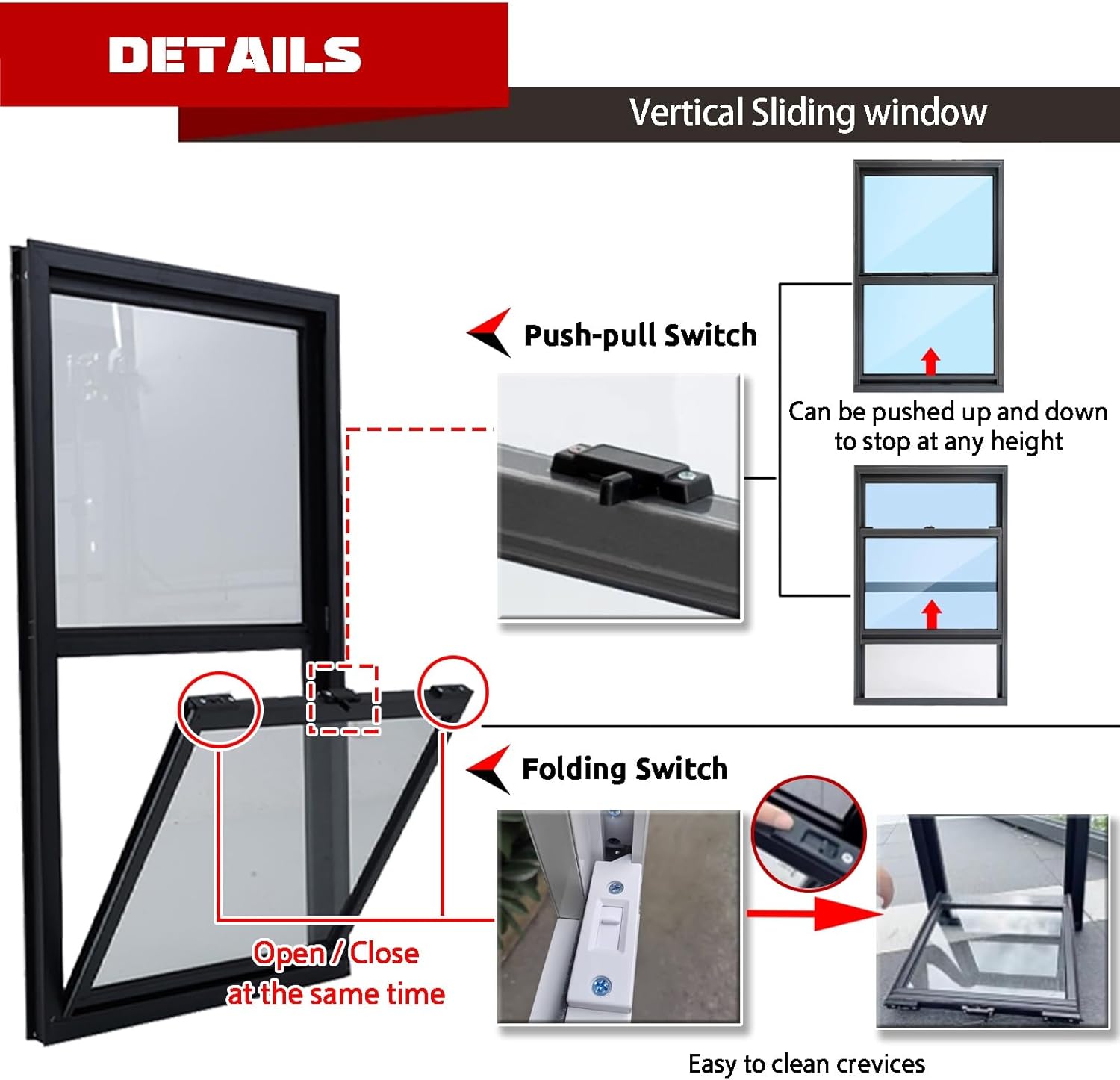 DETAILS

Vertical Sliding window

Push-pull Switch

Can be pushed up and down to stop at any height

Folding Switch

Open / Close at the same time

Easy to clean crevices