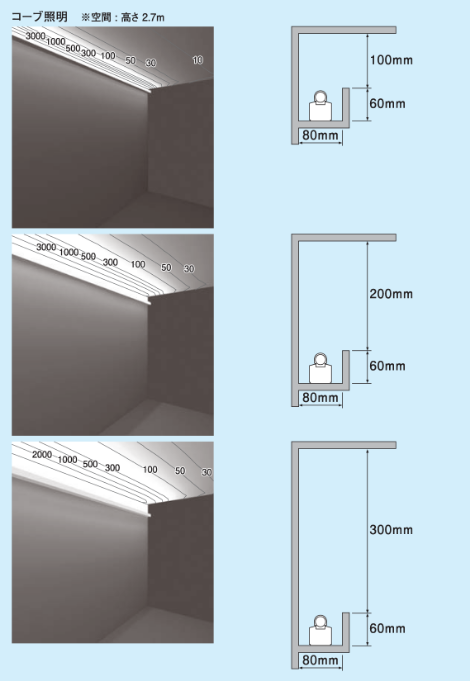 コーブ照明　※空間：高さ 2.7m

3000 1000 500 300 100 50 30 10

100mm
60mm
80mm

3000 1000 500 300 100 50 30

200mm
60mm
80mm

2000 1000 500 300 100 50 30

300mm
60mm
80mm