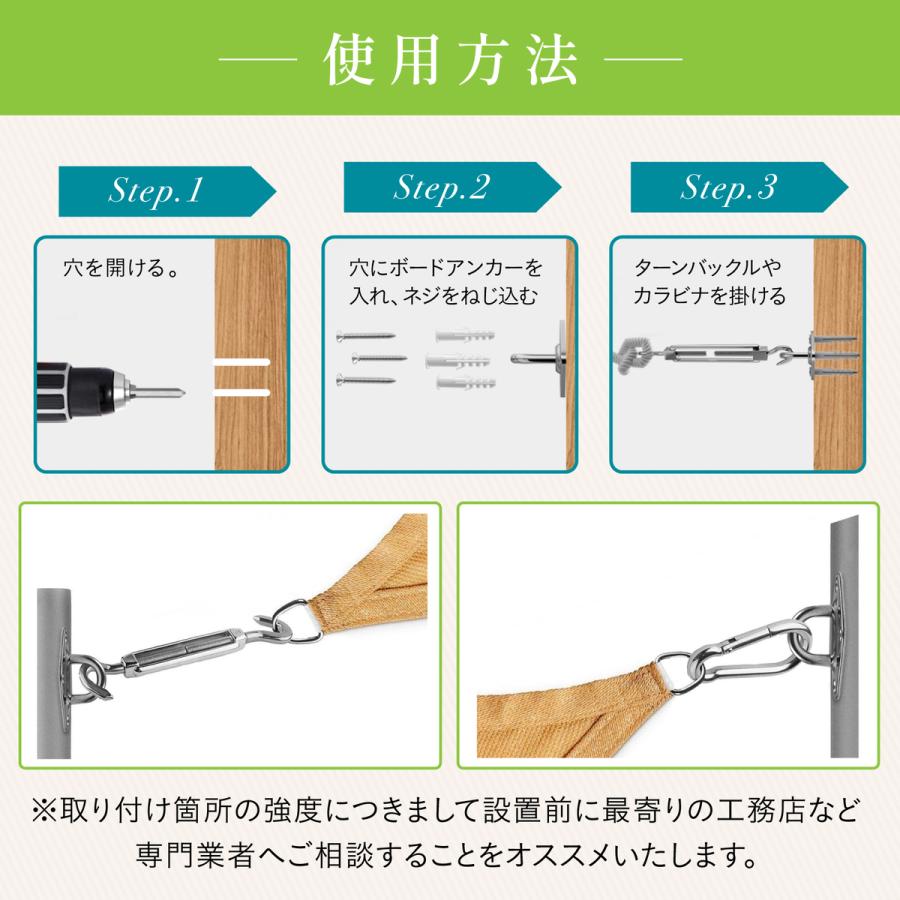 — 使用方法 —

Step.1

穴を開ける。

Step.2

穴にボードアンカーを入れ、ネジをねじ込む

Step.3

ターンバックルやカラビナを掛ける

※取り付け箇所の強度につきまして設置前に最寄りの工務店など専門業者へご相談することをオススメいたします。