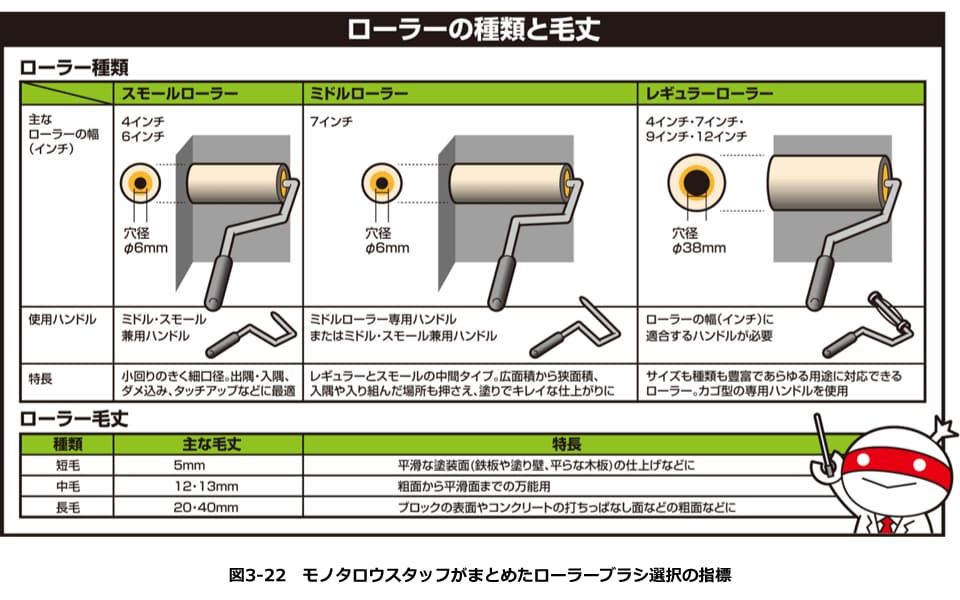 ローラーの種類と毛丈

ローラー種類

| | スモールローラー | ミドルローラー | レギュラーローラー |
|---|---|---|---|
| 主な ローラーの幅 (インチ) | 4インチ 6インチ 穴径 φ6mm | 7インチ 穴径 φ6mm | 4インチ・7インチ・9インチ・12インチ 穴径 φ38mm |
| 使用ハンドル | ミドル・スモール兼用ハンドル | ミドルローラー専用ハンドル またはミドル・スモール兼用ハンドル | ローラーの幅(インチ)に適合するハンドルが必要 |
| 特長 | 小回りのきく細口径。出隅・入隅、ダメ込み、タッチアップなどに最適 | レギュラーとスモールの中間タイプ。広面積から狭面積、入隅や入り組んだ場所も押さえ、塗りでキレイな仕上がりに | サイズも種類も豊富であらゆる用途に対応できるローラー。カゴ型の専用ハンドルを使用 |

ローラー毛丈

| 種類 | 主な毛丈 | 特長 |
|---|---|---|
| 短毛 | 5mm | 平滑な塗装面(鉄板や塗り壁、平らな木板)の仕上げなどに |
| 中毛 | 12・13mm | 粗面から平滑面までの万能用 |
| 長毛 | 20・40mm | ブロックの表面やコンクリートの打ちっぱなし面などの粗面などに |

図3-22 モノタロウスタッフがまとめたローラーブラシ選択の指標