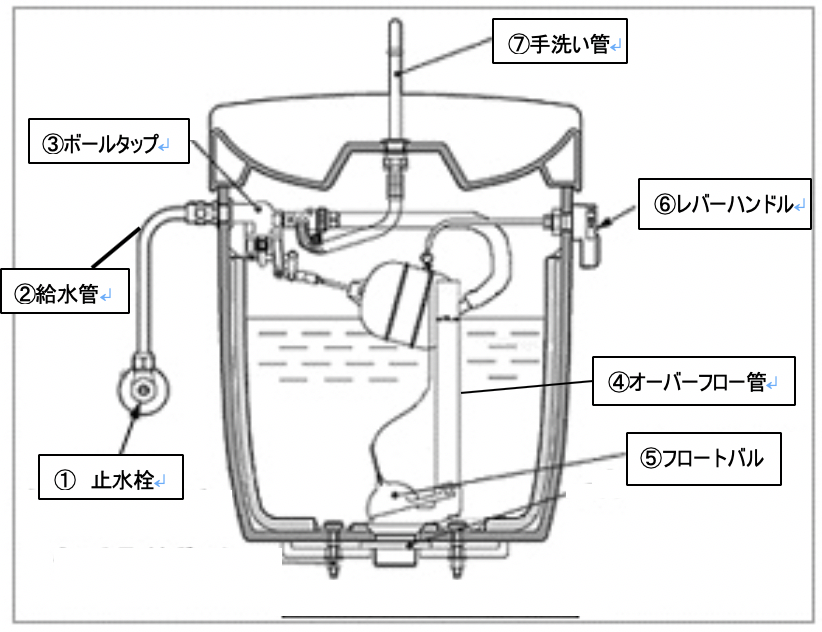 ⑦手洗い管

③ボールタップ

⑥レバーハンドル

②給水管

④オーバーフロー管

⑤フロートバル

① 止水栓