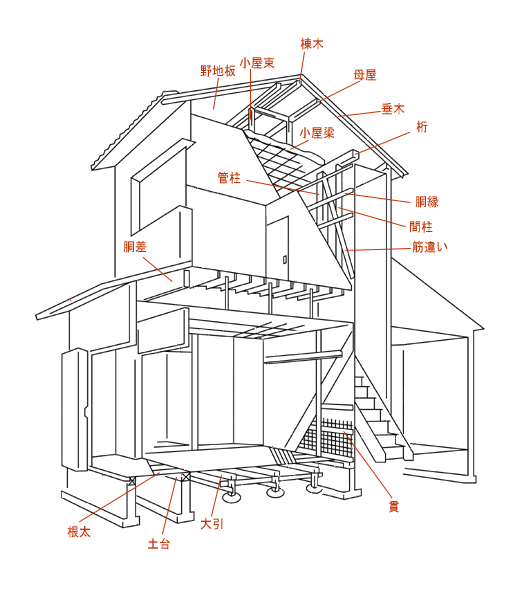 棟木
野地板
小屋束
母屋
垂木
桁
小屋梁
管柱
胴縁
間柱
筋違い
胴差
貫
根太
土台
大引